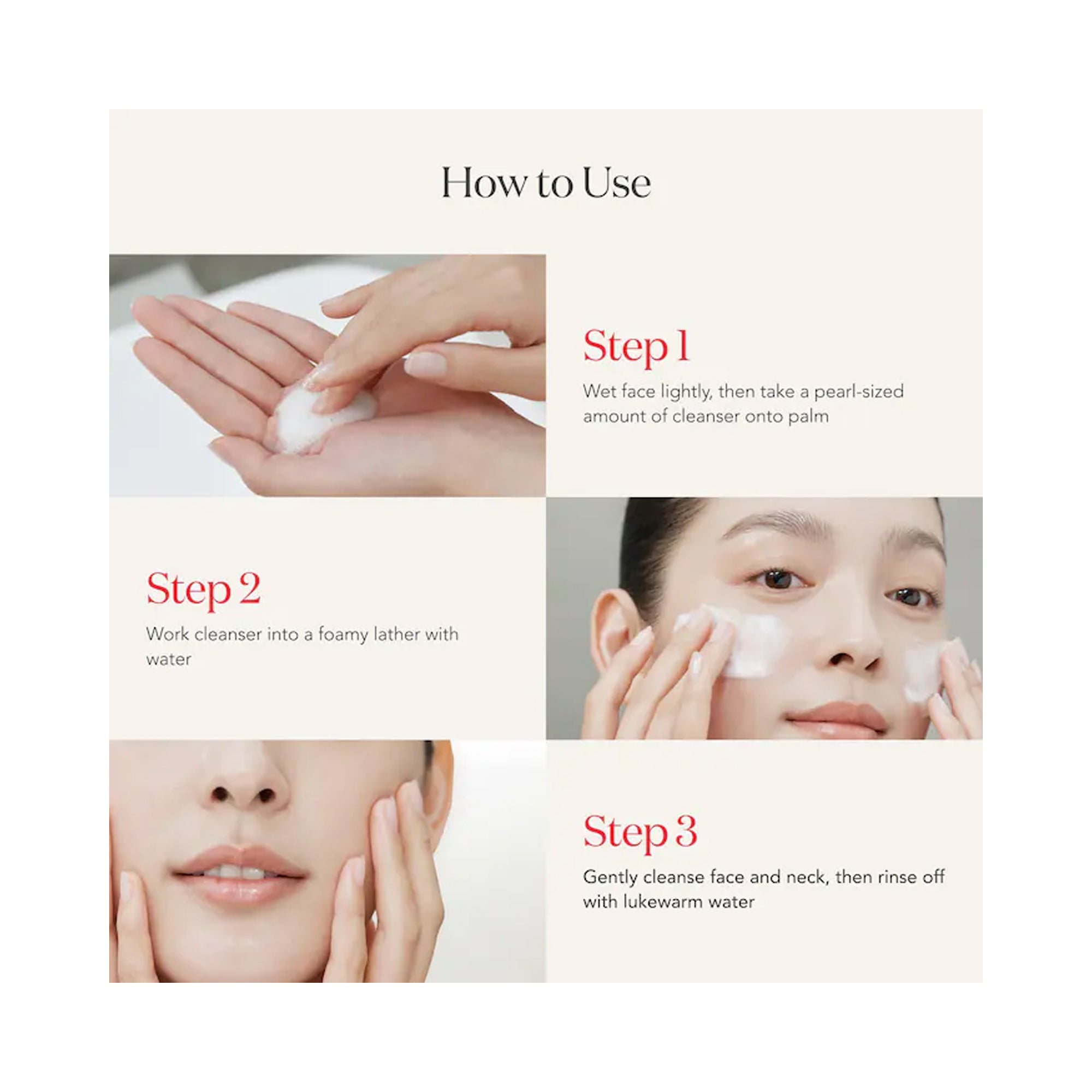 How to Use

Step 1

Wet face lightly, then take a pearl-sized amount of cleanser onto palm

Step 2

Work cleanser into a foamy lather with water

Step 3

Gently cleanse face and neck, then rinse off with lukewarm water