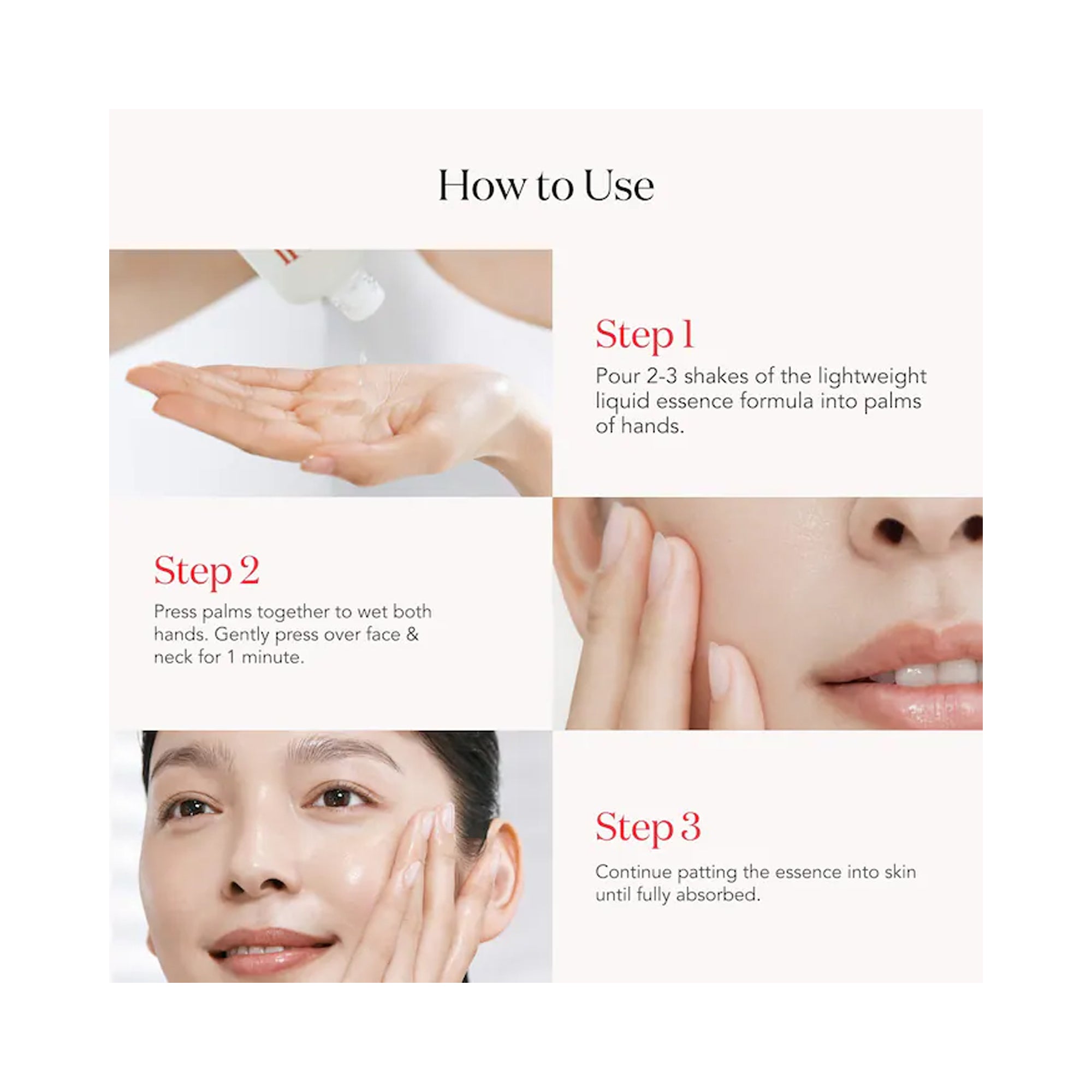 How to Use

Step 1
Pour 2-3 shakes of the lightweight liquid essence formula into palms of hands.

Step 2
Press palms together to wet both hands. Gently press over face & neck for 1 minute.

Step 3
Continue patting the essence into skin until fully absorbed.