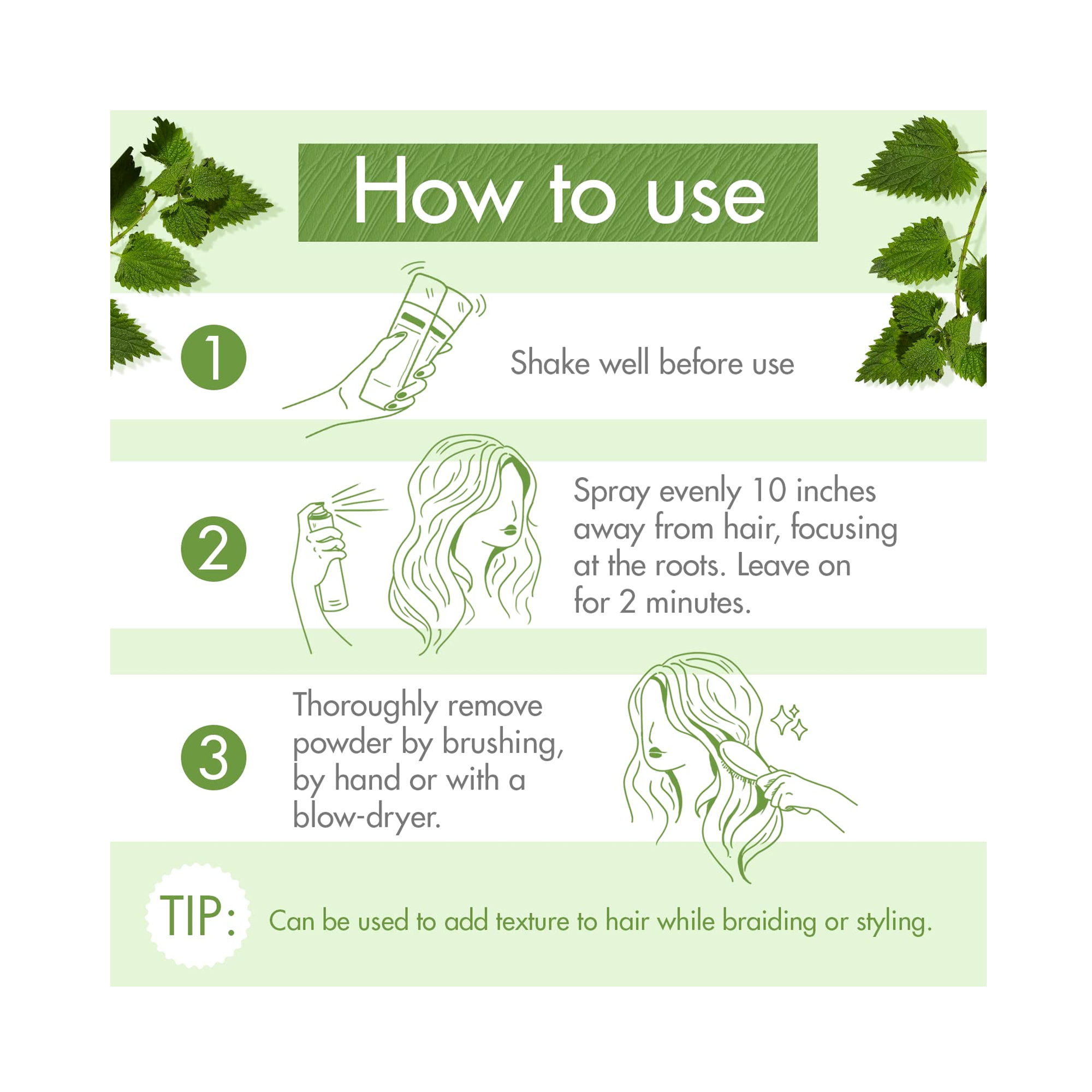 How to use

1

Shake well before use

2

Spray evenly 10 inches away from hair, focusing at the roots. Leave on for 2 minutes.

3

Thoroughly remove powder by brushing, by hand or with a blow-dryer.

TIP: Can be used to add texture to hair while braiding or styling.