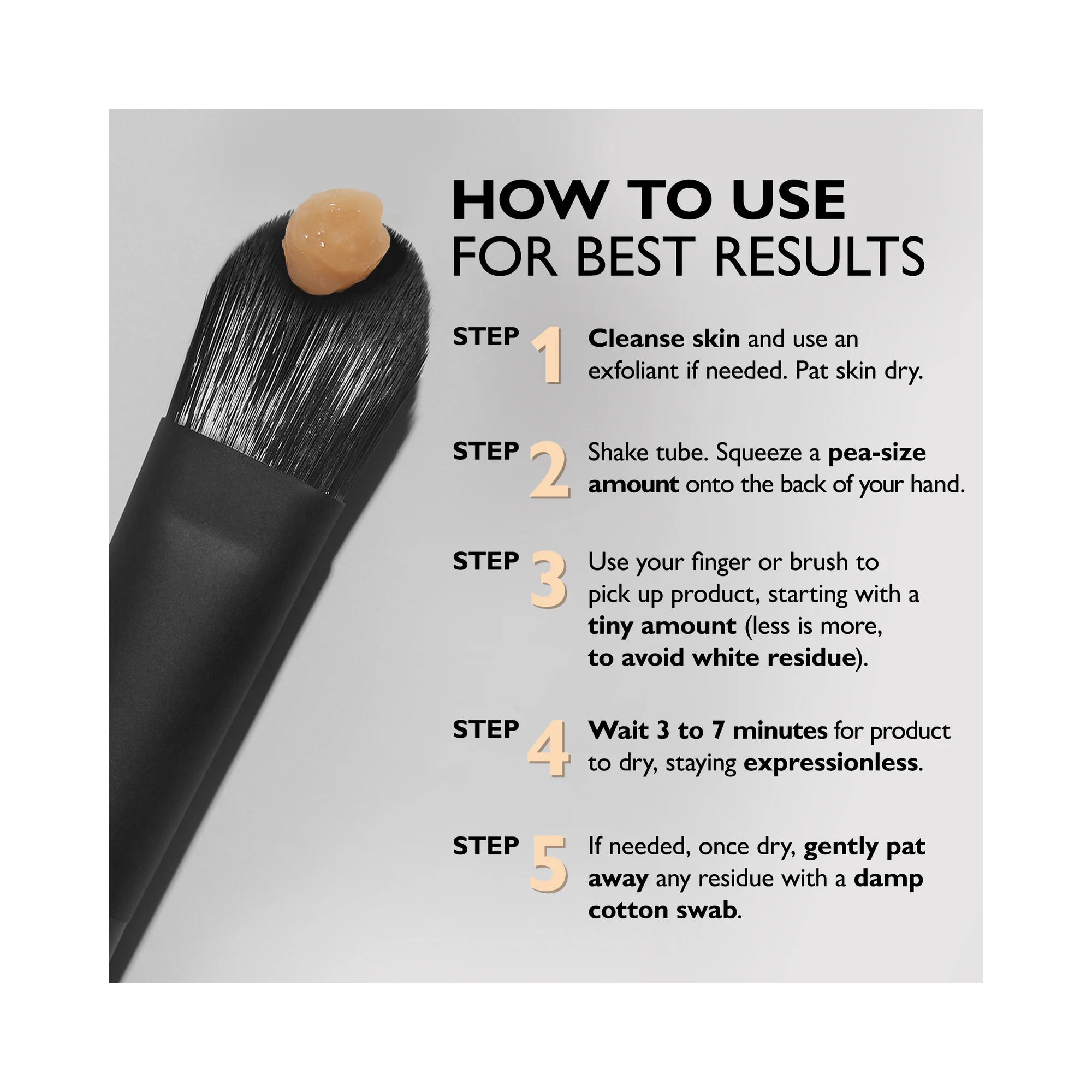 HOW TO USE
FOR BEST RESULTS

STEP 1 Cleanse skin and use an exfoliant if needed. Pat skin dry.

STEP 2 Shake tube. Squeeze a pea-size amount onto the back of your hand.

STEP 3 Use your finger or brush to pick up product, starting with a tiny amount (less is more, to avoid white residue).

STEP 4 Wait 3 to 7 minutes for product to dry, staying expressionless.

STEP 5 If needed, once dry, gently pat away any residue with a damp cotton swab.