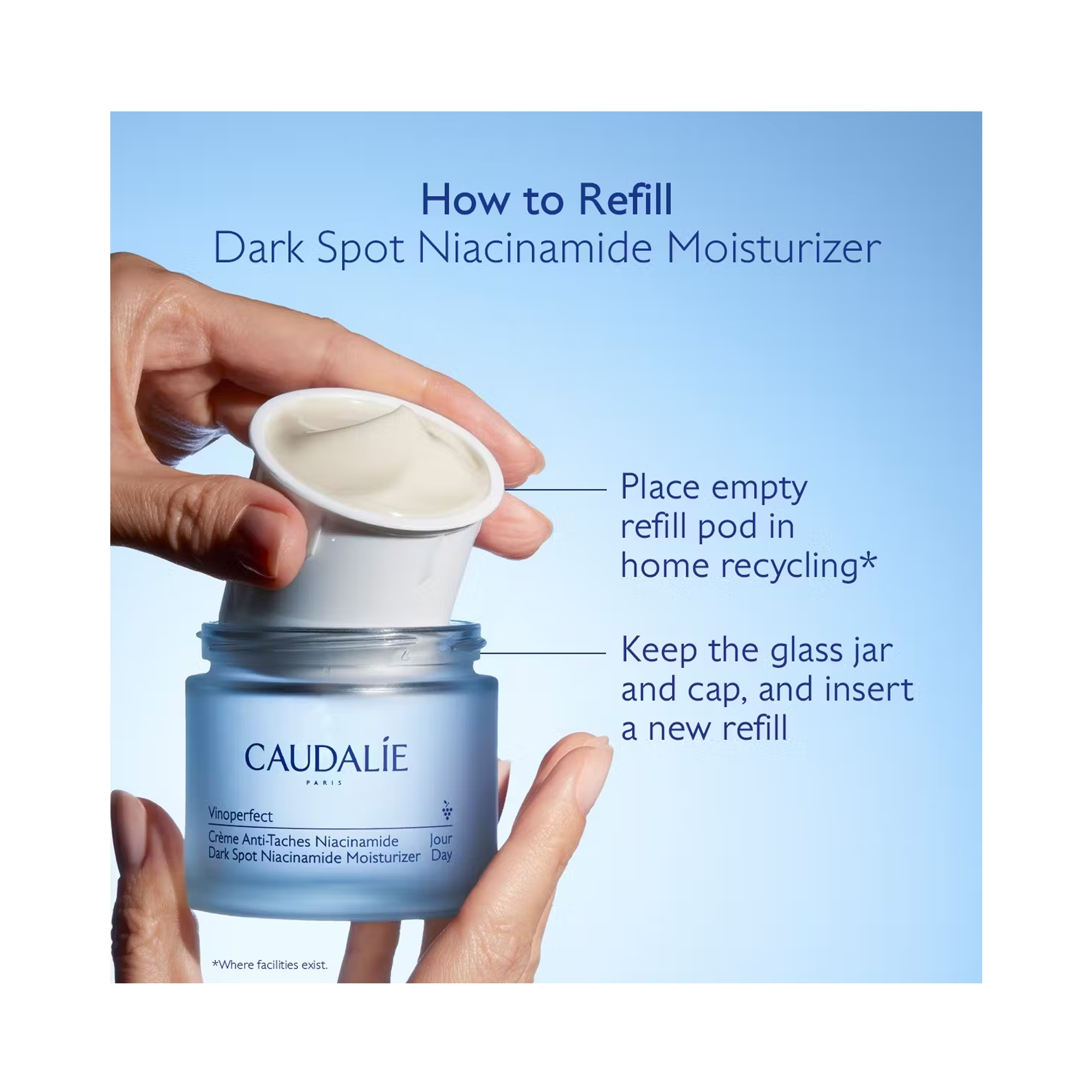 How to Refill
Dark Spot Niacinamide Moisturizer

Place empty refill pod in home recycling*

Keep the glass jar and cap, and insert a new refill

CAUDALÍE
PARIS

Vinoperfect

Crème Anti-Taches Niacinamide
Dark Spot Niacinamide Moisturizer

Jour
Day

*Where facilities exist.